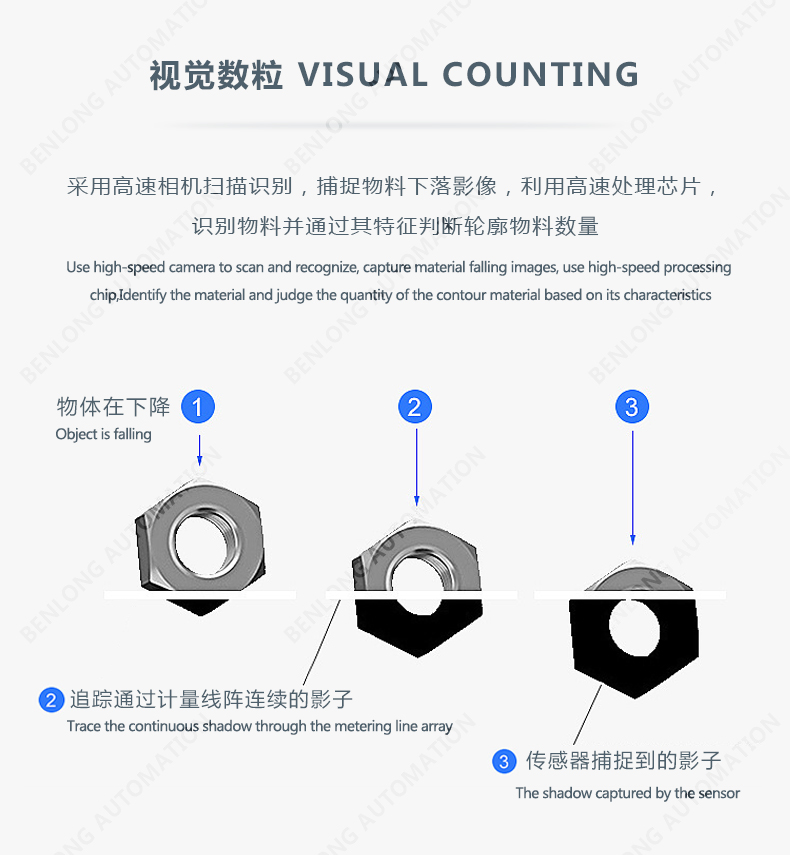 视觉数粒 VISUAL COUNTING

采用高速相机扫描识别，捕捉物料下落影像，利用高速处理芯片，识别物料并通过其特征判断轮廓物料数量

Use high-speed camera to scan and recognize, capture material falling images, use high-speed processing chip,Identify the material and judge the quantity of the contour material based on its characteristics

物体在下降 1
Object is falling

2

3

2 追踪通过计量线阵连续的影子
Trace the continuous shadow through the metering line array

3 传感器捕捉到的影子
The shadow captured by the sensor

BENLONG AUTOMATION